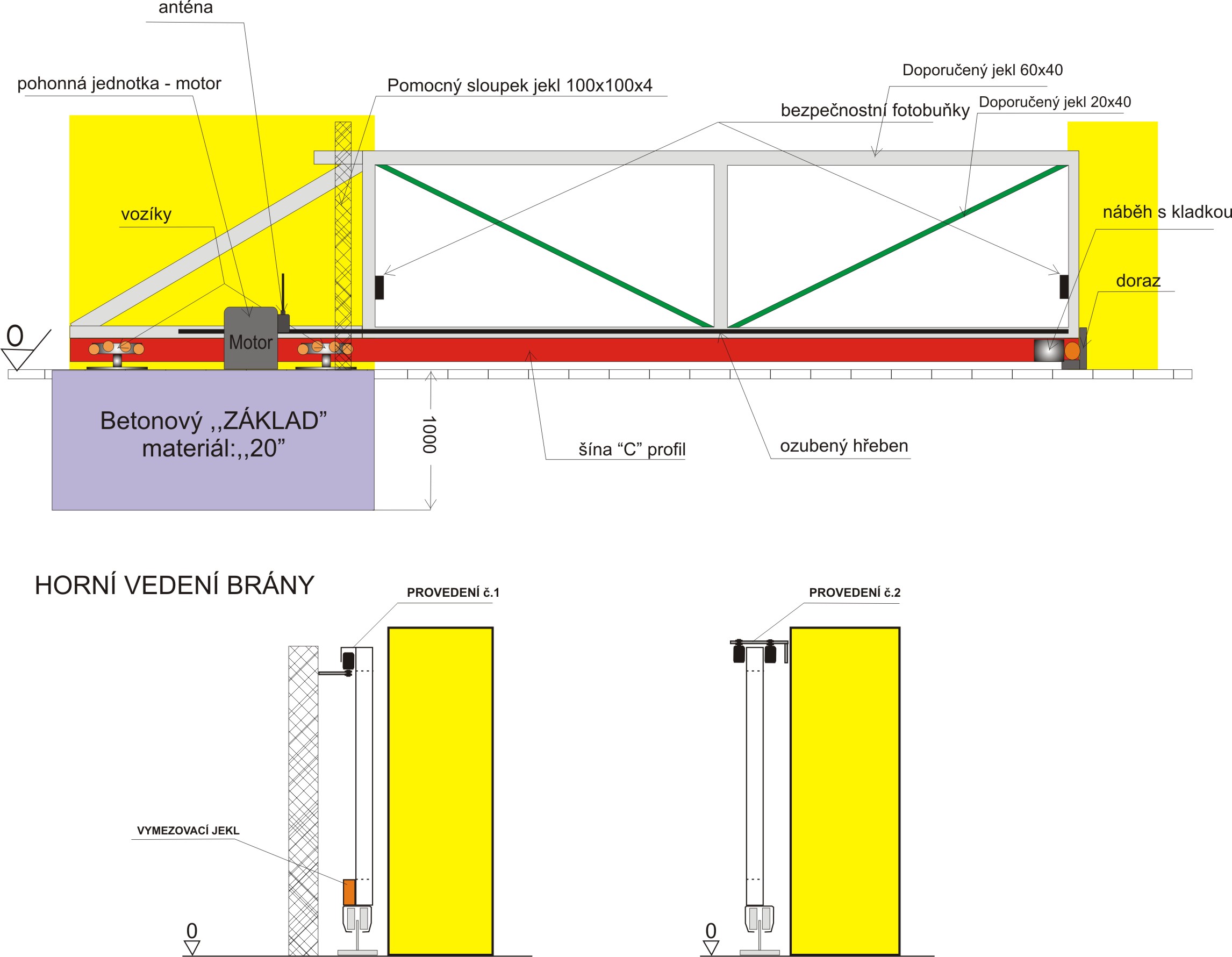 anténa

pohonná jednotka - motor

Pomocný sloupek jekl 100x100x4

Doporučený jekl 60x40

bezpečnostní fotobuňky

Doporučený jekl 20x40

vozíky

náběh s kladkou

doraz

0

Motor

Betonový ,,ZÁKLAD"
materiál:,,20"

1000

šína "C" profil

ozubený hřeben

HORNÍ VEDENÍ BRÁNY

PROVEDENÍ č.1

PROVEDENÍ č.2

VYMEZOVACÍ JEKL

0

0